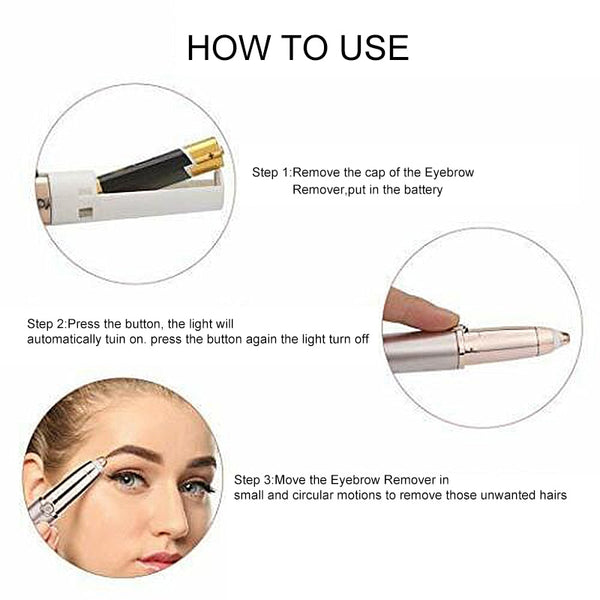 HOW TO USE

Step 1:Remove the cap of the Eyebrow Remover,put in the battery

Step 2:Press the button, the light will automatically tuin on. press the button again the light turn off

Step 3:Move the Eyebrow Remover in small and circular motions to remove those unwanted hairs