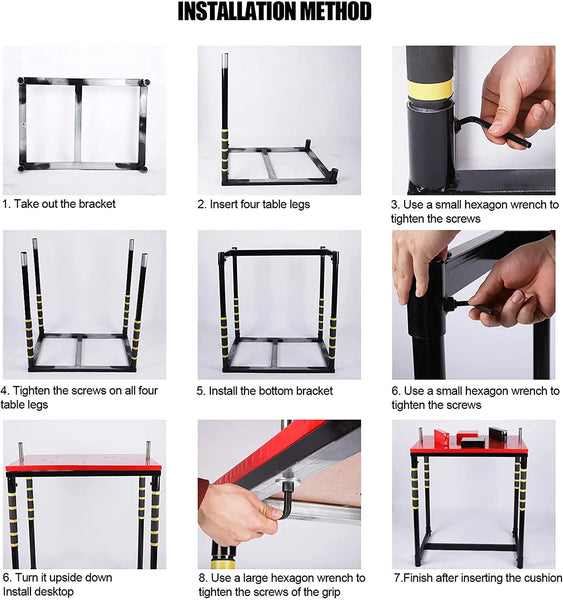 INSTALLATION METHOD

1. Take out the bracket

2. Insert four table legs

3. Use a small hexagon wrench to tighten the screws

4. Tighten the screws on all four table legs

5. Install the bottom bracket

6. Use a small hexagon wrench to tighten the screws

6. Turn it upside down Install desktop

8. Use a large hexagon wrench to tighten the screws of the grip

7.Finish after inserting the cushion